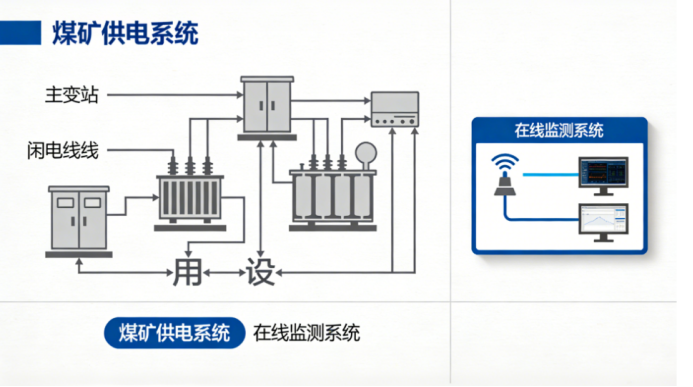 煤矿供电系统

主变站

闲电线线

用

设

在线监测系统

煤矿供电系统 在线监测系统