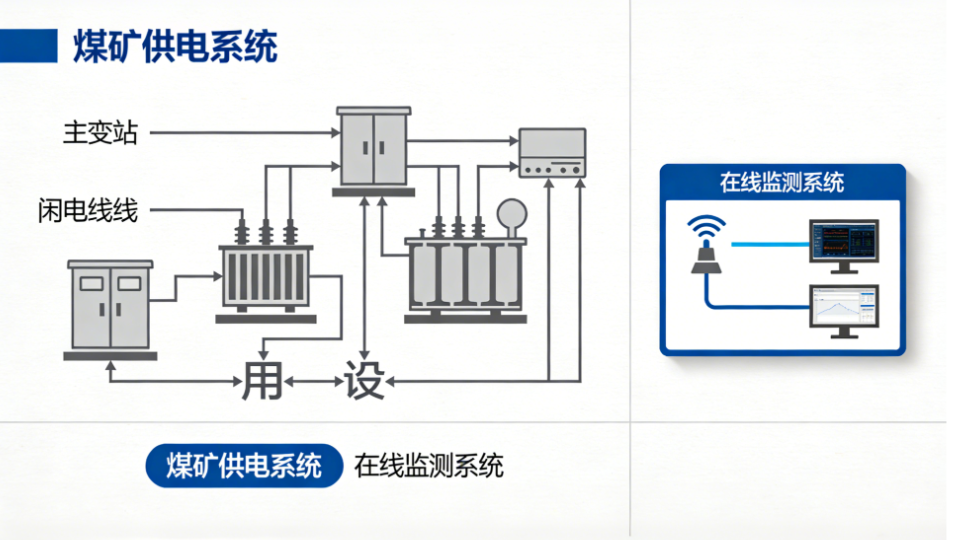 煤矿供电系统

主变站

闲电线线

用

设

在线监测系统

煤矿供电系统 在线监测系统